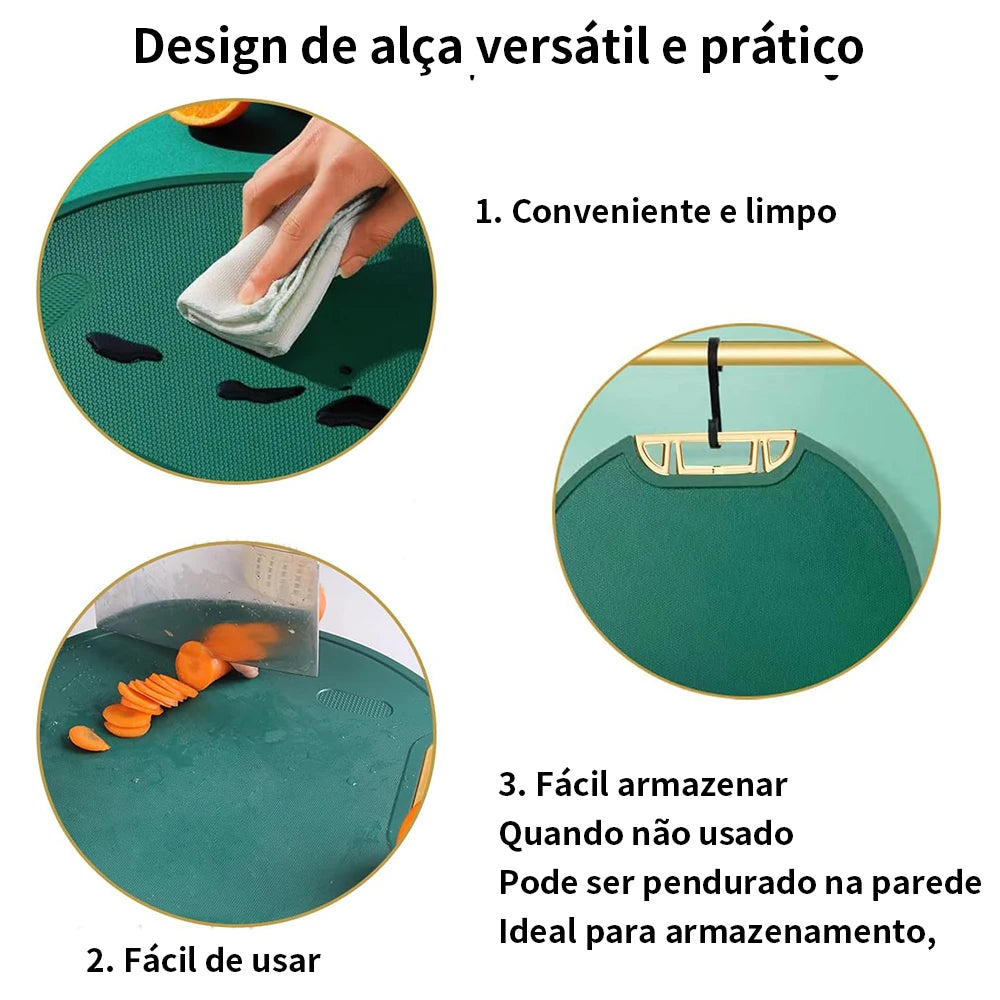 Design de alça versátil e prático

1. Conveniente e limpo

2. Fácil de usar

3. Fácil armazenar
Quando não usado
Pode ser pendurado na parede
Ideal para armazenamento,